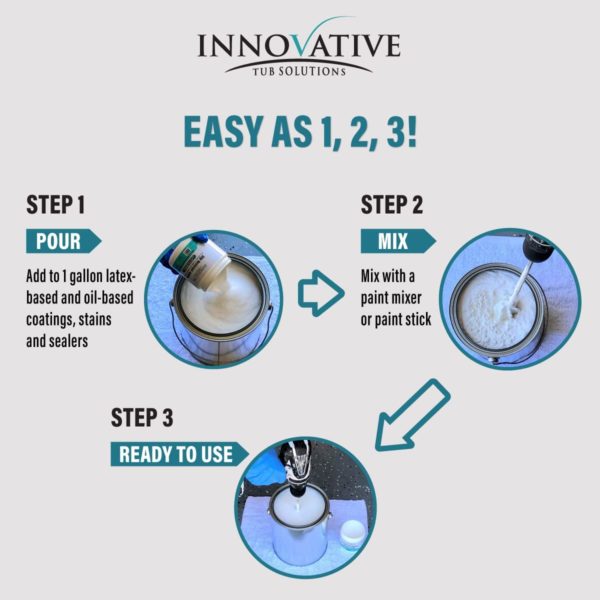 INNOVATIVE
TUB SOLUTIONS

EASY AS 1, 2, 3!

STEP 1

POUR

Add to 1 gallon latex-based and oil-based coatings, stains and sealers

STEP 2

MIX

Mix with a paint mixer or paint stick

STEP 3

READY TO USE