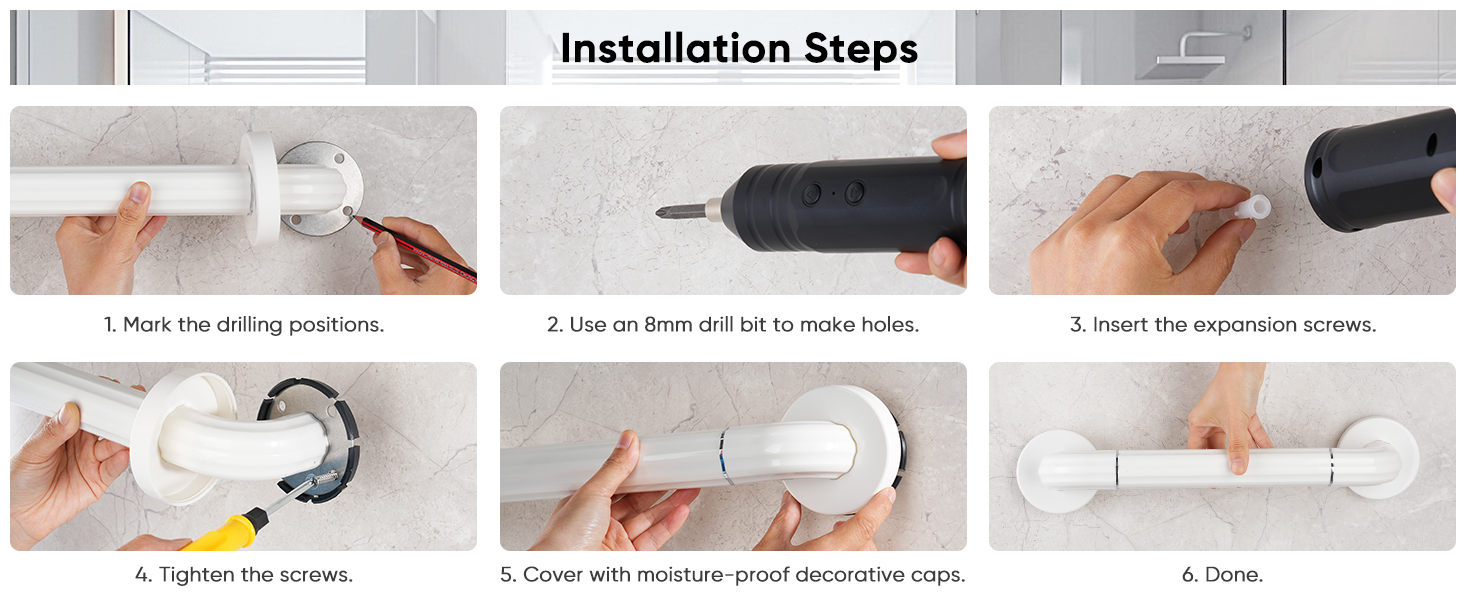 Installation Steps

1. Mark the drilling positions.

2. Use an 8mm drill bit to make holes.

3. Insert the expansion screws.

4. Tighten the screws.

5. Cover with moisture-proof decorative caps.

6. Done.